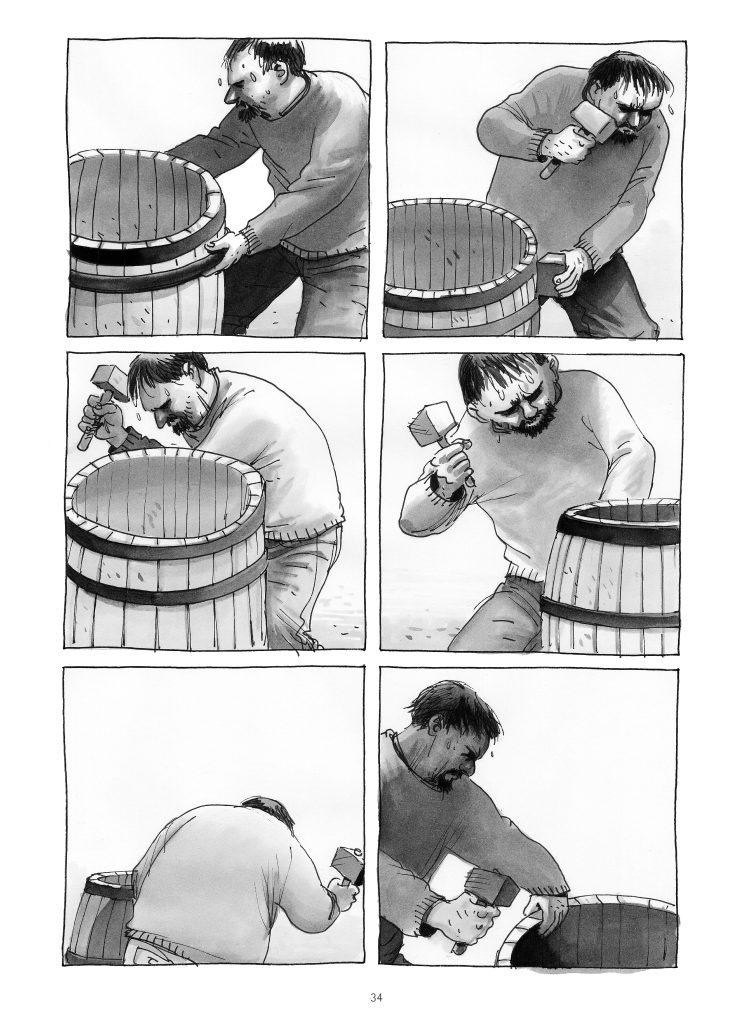 34